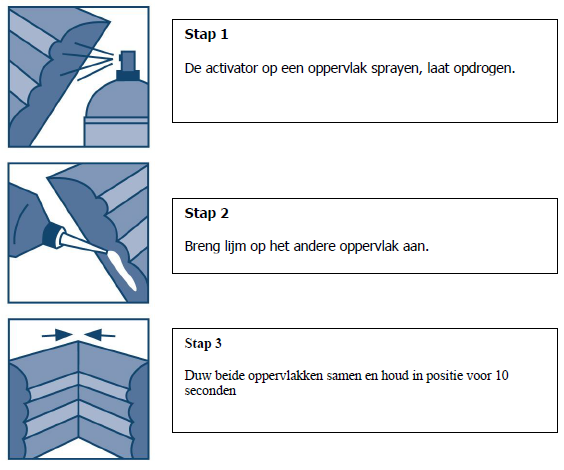 Stap 1

De activator op een oppervlak sprayen, laat opdrogen.

Stap 2

Breng lijm op het andere oppervlak aan.

Stap 3

Duw beide oppervlakken samen en houd in positie voor 10 seconden