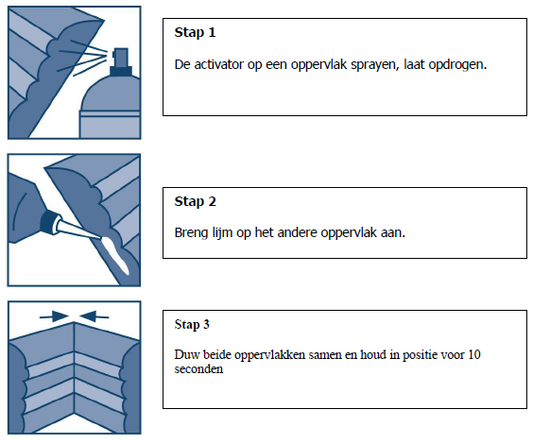 Stap 1

De activator op een oppervlak sprayen, laat opdrogen.

Stap 2

Breng lijm op het andere oppervlak aan.

Stap 3

Duw beide oppervlakken samen en houd in positie voor 10 seconden